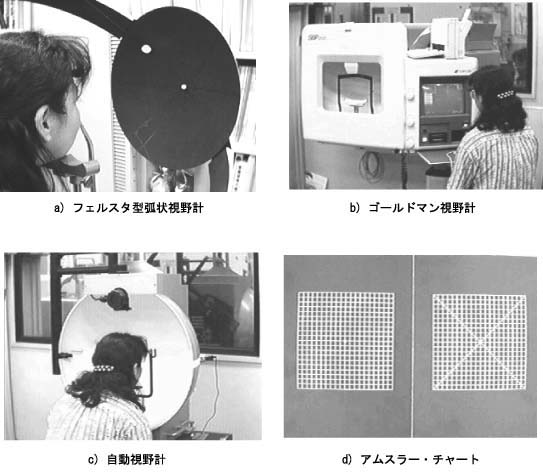 a) フェルスタ型弧状視野計

b) ゴールドマン視野計

c) 自動視野計

d) アムスラー・チャート